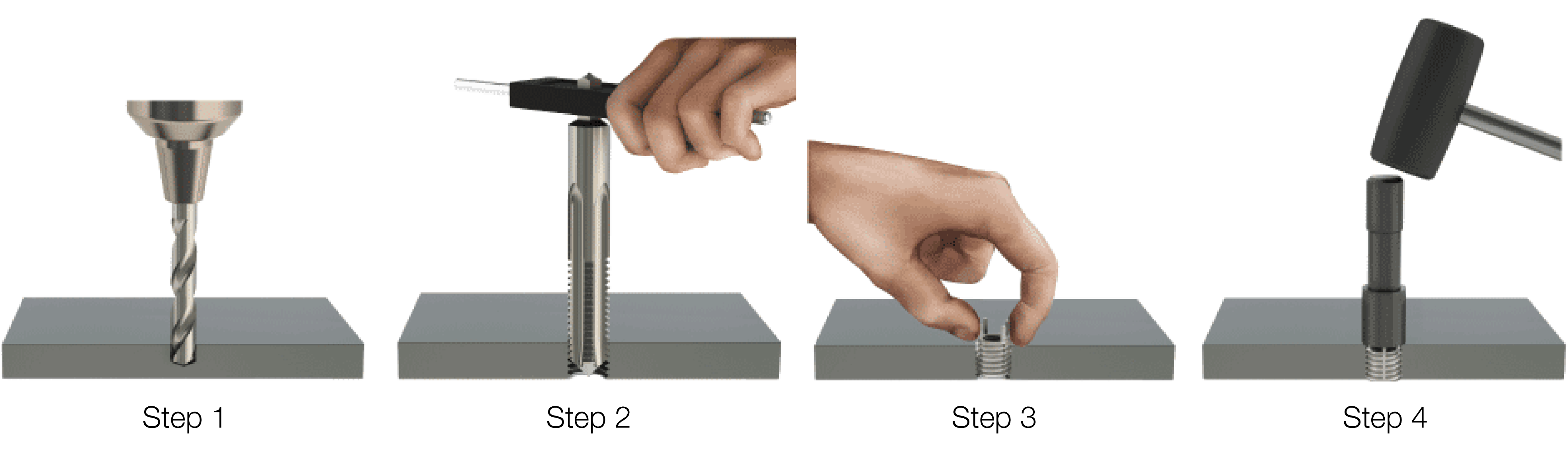 Step 1

Step 2

Step 3

Step 4