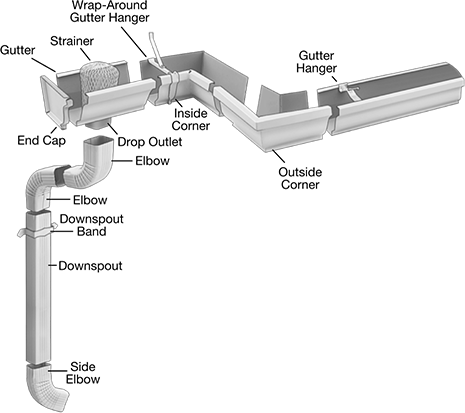 Wrap-Around Gutter Hanger

Gutter

Strainer

Gutter Hanger

Inside Corner

End Cap

Drop Outlet

Elbow

Outside Corner

Elbow

Downspout Band

Downspout

Side Elbow